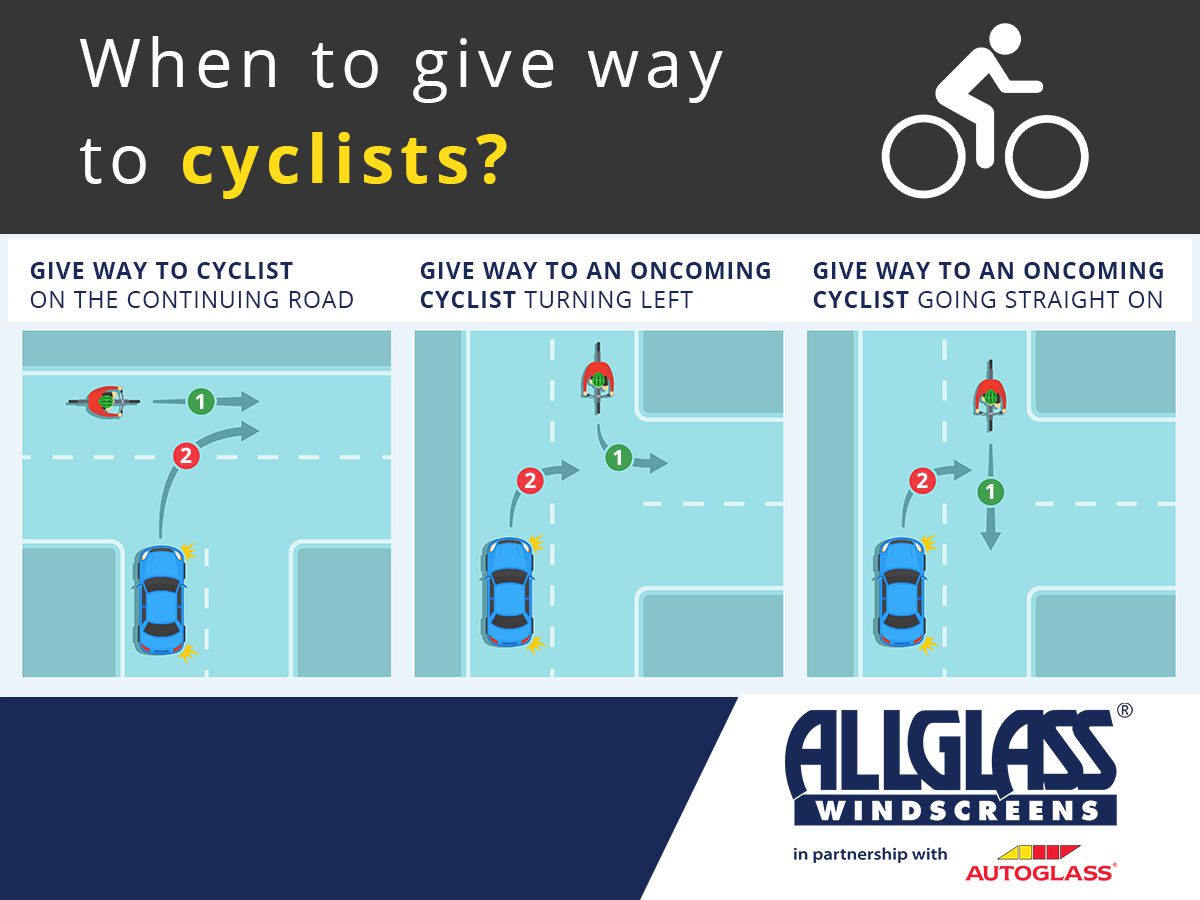 When to give way to cyclists?

GIVE WAY TO CYCLIST ON THE CONTINUING ROAD

1

2

GIVE WAY TO AN ONCOMING CYCLIST TURNING LEFT

2

1

GIVE WAY TO AN ONCOMING CYCLIST GOING STRAIGHT ON

2

1

ALLGLASS®
WINDSCREENS

in partnership with AUTOGLASS®