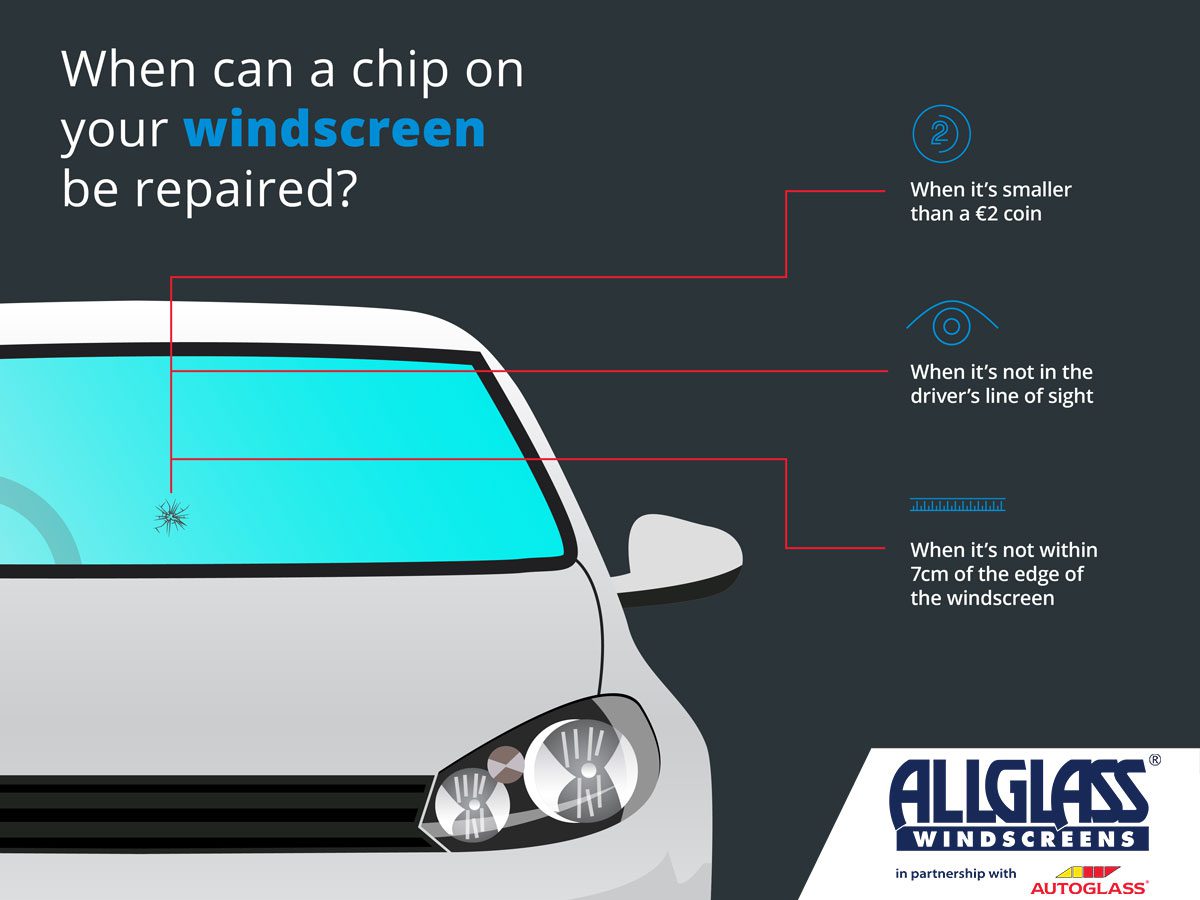 When can a chip on your windscreen be repaired?

2

When it's smaller than a €2 coin

When it's not in the driver's line of sight

When it's not within 7cm of the edge of the windscreen

ALLGLASS®
WINDSCREENS

in partnership with AUTOGLASS®